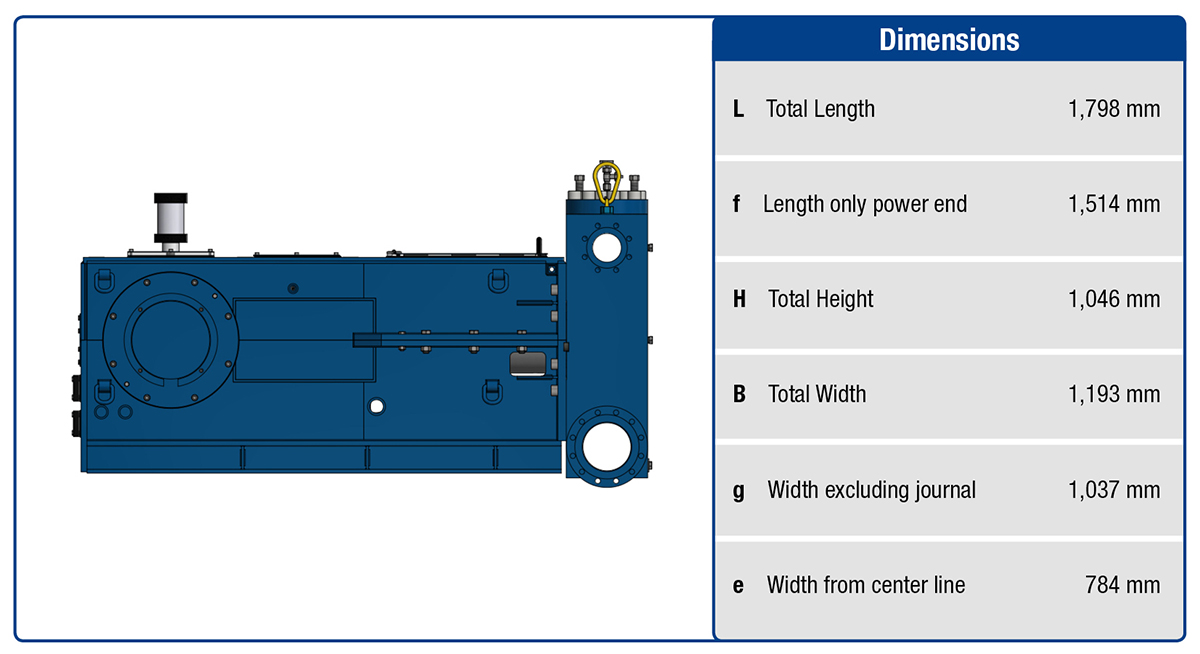 Dimensions

| | | |
|---|---|---|
| L | Total Length | 1,798 mm |
| f | Length only power end | 1,514 mm |
| H | Total Height | 1,046 mm |
| B | Total Width | 1,193 mm |
| g | Width excluding journal | 1,037 mm |
| e | Width from center line | 784 mm |