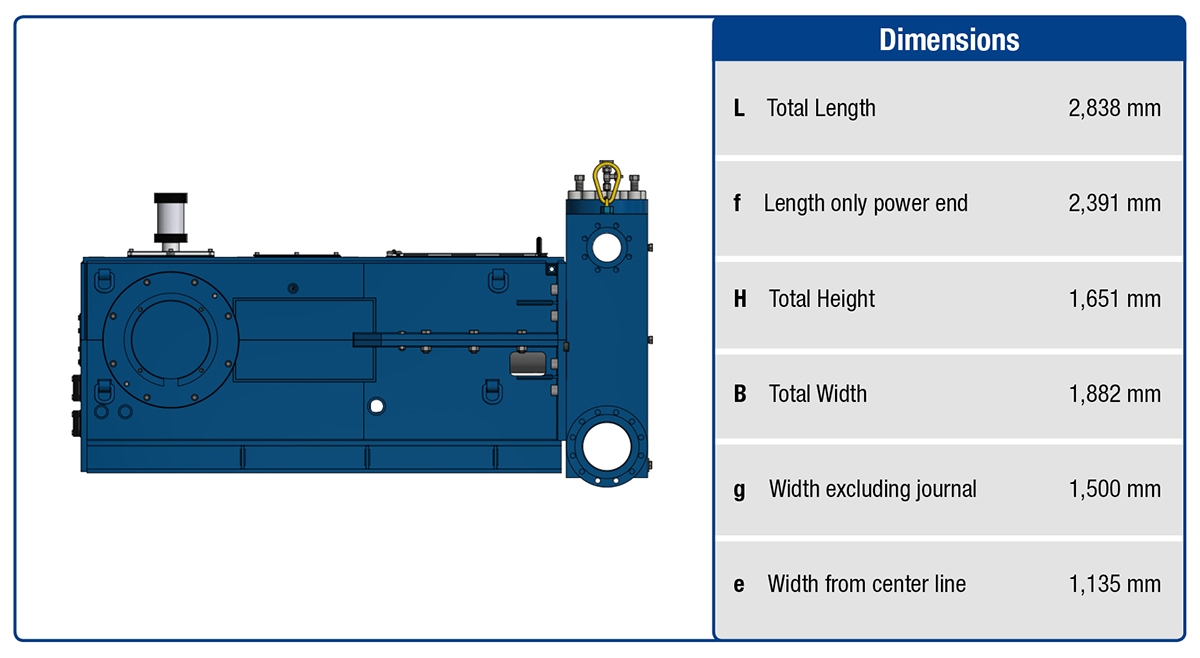 Dimensions

| | | |
|---|---|---|
| L | Total Length | 2,838 mm |
| f | Length only power end | 2,391 mm |
| H | Total Height | 1,651 mm |
| B | Total Width | 1,882 mm |
| g | Width excluding journal | 1,500 mm |
| e | Width from center line | 1,135 mm |